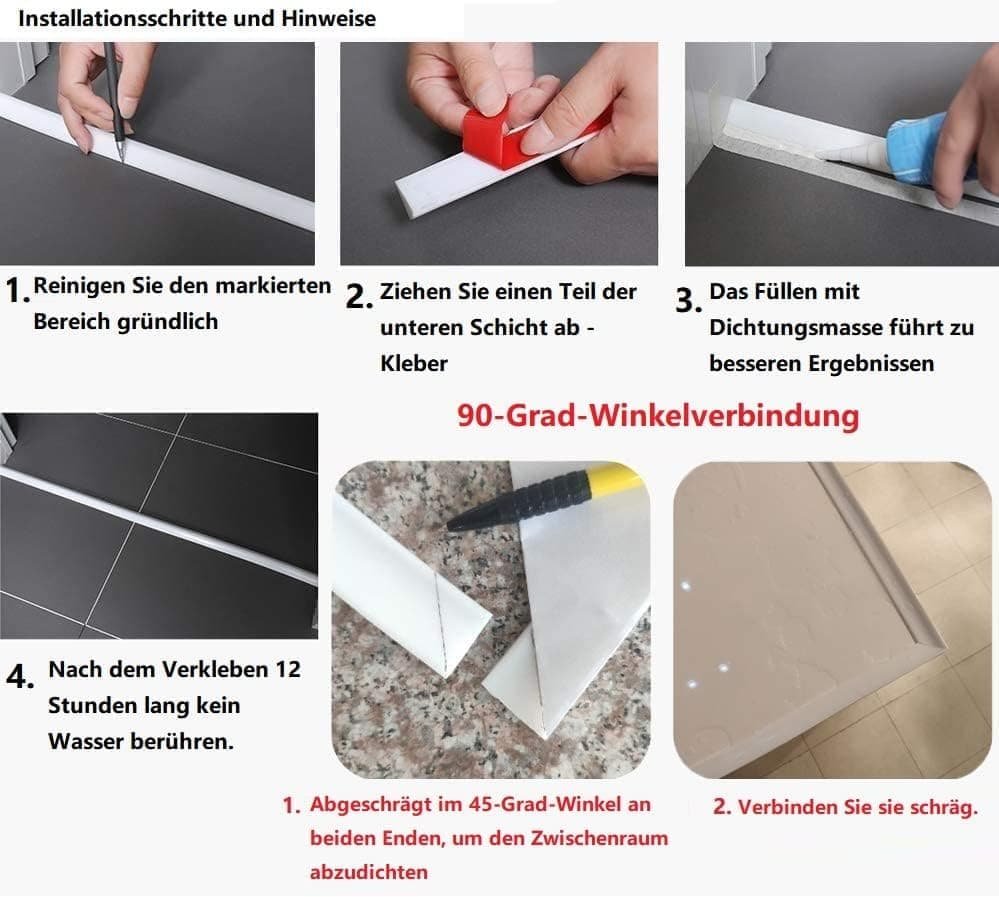 Installationsschritte und Hinweise

1. Reinigen Sie den markierten Bereich gründlich

2. Ziehen Sie einen Teil der unteren Schicht ab - Kleber

3. Das Füllen mit Dichtungsmasse führt zu besseren Ergebnissen

90-Grad-Winkelverbindung

4. Nach dem Verkleben 12 Stunden lang kein Wasser berühren.

1. Abgeschrägt im 45-Grad-Winkel an beiden Enden, um den Zwischenraum abzudichten

2. Verbinden Sie sie schräg.